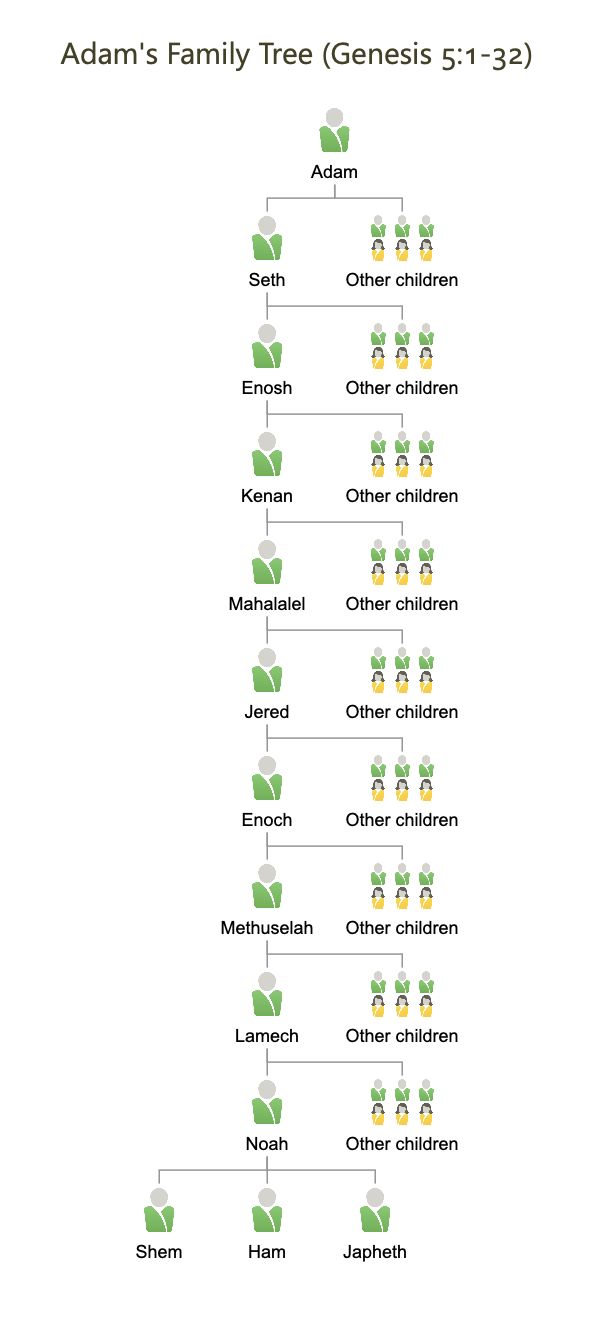 Adam's Family Tree (Genesis 5:1-32)

Adam

Seth
Other children

Enosh
Other children

Kenan
Other children

Mahalalel
Other children

Jered
Other children

Enoch
Other children

Methuselah
Other children

Lamech
Other children

Noah
Other children

Shem
Ham
Japheth